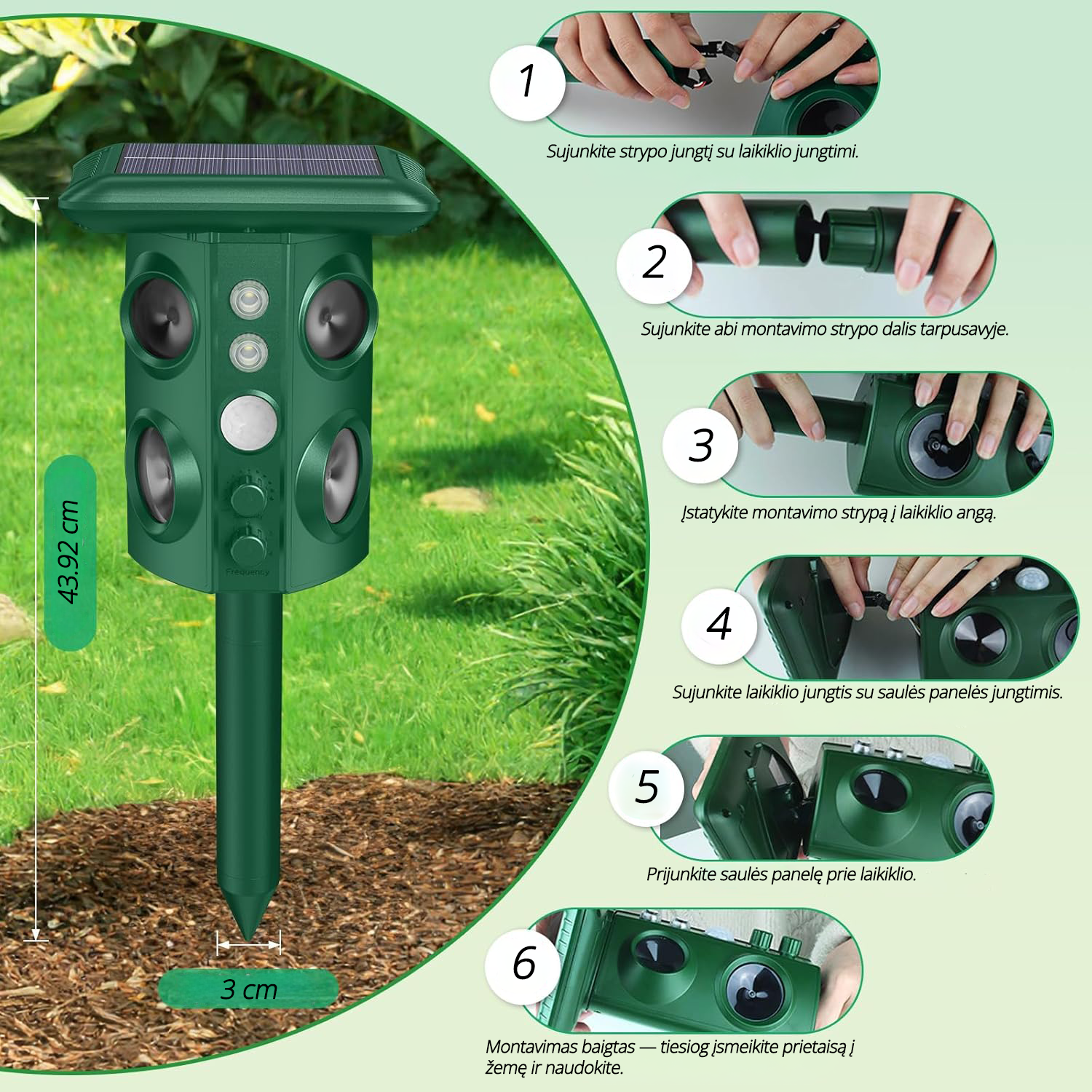 43.92 cm

Frequency

3 cm

1

Sujunkite strypo jungtį su laikiklio jungtimi.

2

Sujunkite abi montavimo strypo dalis tarpusavyje.

3

Įstatykite montavimo strypą į laikiklio angą.

4

Sujunkite laikiklio jungtis su saulės panelės jungtimis.

5

Prijunkite saulės panelę prie laikiklio.

6

Montavimas baigtas — tiesiog įsmeikite prietaisą į žemę ir naudokite.